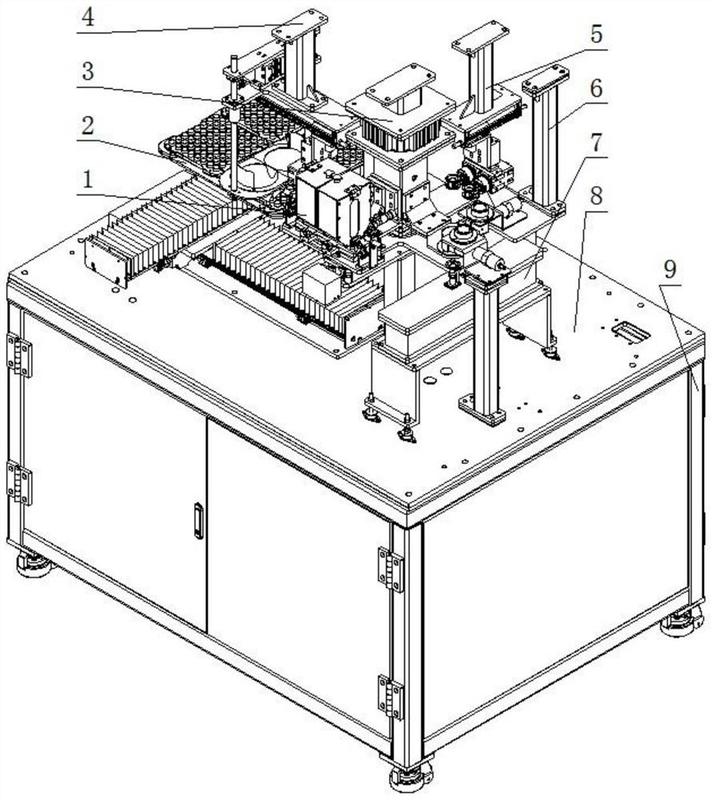 4
3
2
1
5
6
7
8
9